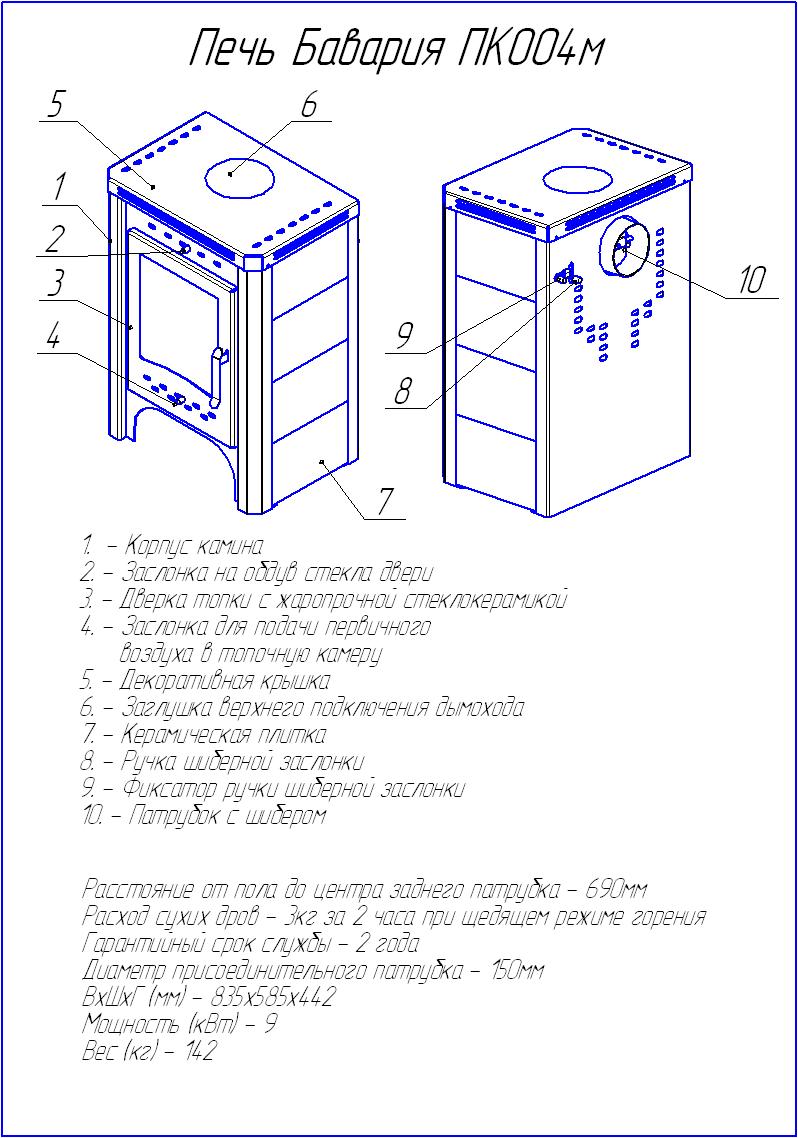 Печь Бавария ПК004м

5
6
1
2
3
4
7
9
8
10

1. – Корпус камина
2. – Заслонка на обдув стекла двери
3. – Дверка топки с жаропрочной стеклокерамикой
4. – Заслонка для подачи первичного воздуха в топочную камеру
5. – Декоративная крышка
6. – Заглушка верхнего подключения дымохода
7. – Керамическая плитка
8. – Ручка шиберной заслонки
9. – Фиксатор ручки шиберной заслонки
10. – Патрубок с шибером

Расстояние от пола до центра заднего патрубка – 690мм
Расход сухих дров – 3кг за 2 часа при щедящем режиме горения
Гарантийный срок службы – 2 года
Диаметр присоединительного патрубка – 150мм
ВхШхГ (мм) – 835х585х442
Мощность (кВт) – 9
Вес (кг) – 142