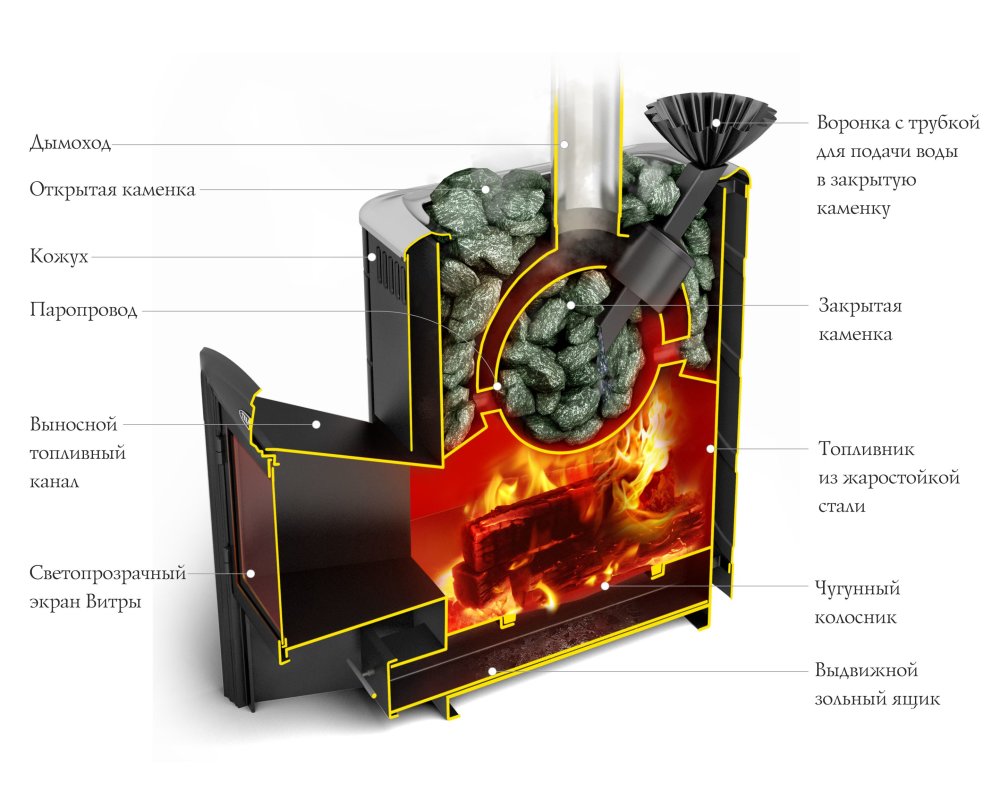 Дымоход

Открытая каменка

Кожух

Паропровод

Выносной топливный канал

Светопрозрачный экран Витры

Воронка с трубкой для подачи воды в закрытую каменку

Закрытая каменка

Топливник из жаростойкой стали

Чугунный колосник

Выдвижной зольный ящик